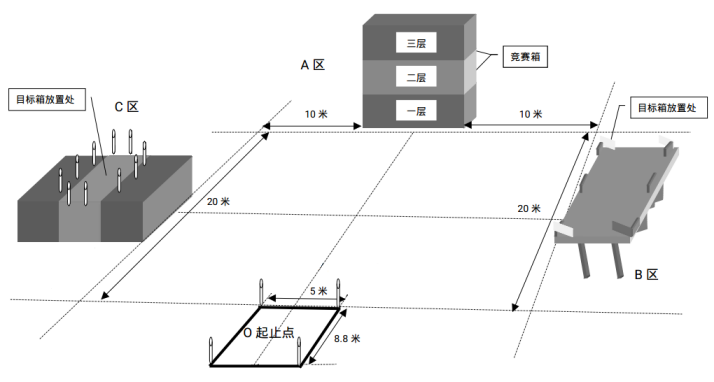 三层
二层
一层
竞赛箱
A 区
目标箱放置处
C 区
10 米
10 米
目标箱放置处
20 米
20 米
B 区
5 米
O 起止点
8.8 米